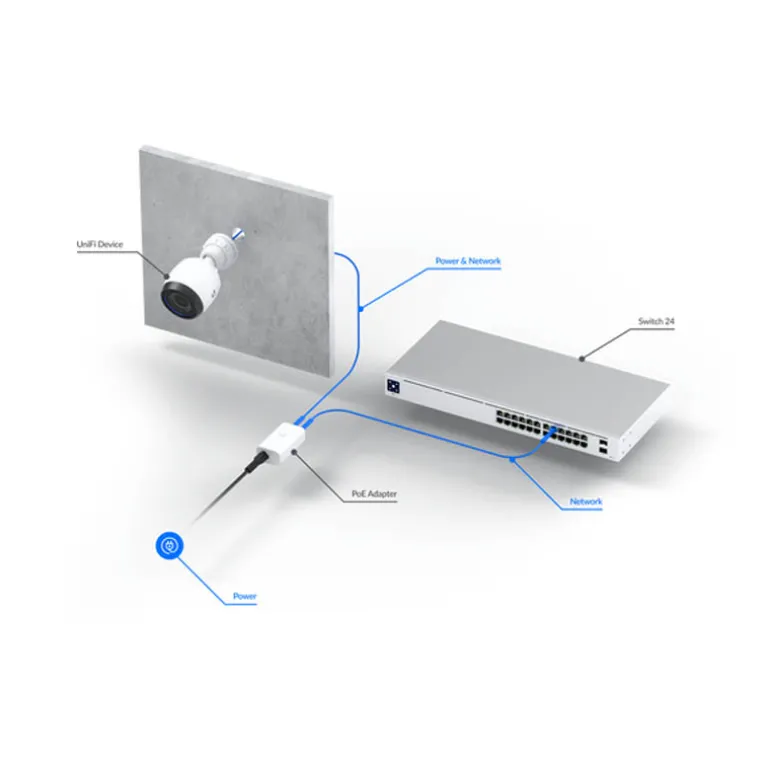 UniFi Device

Power & Network

Switch 24

PoE Adapter

Network

Power