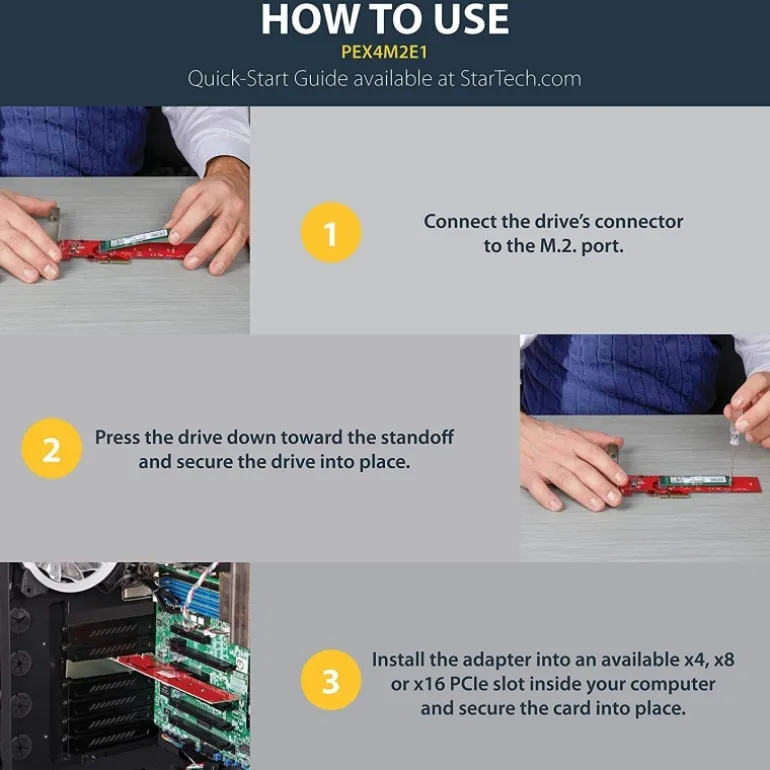 HOW TO USE
PEX4M2E1
Quick-Start Guide available at StarTech.com

1
Connect the drive's connector to the M.2. port.

2
Press the drive down toward the standoff and secure the drive into place.

3
Install the adapter into an available x4, x8 or x16 PCIe slot inside your computer and secure the card into place.